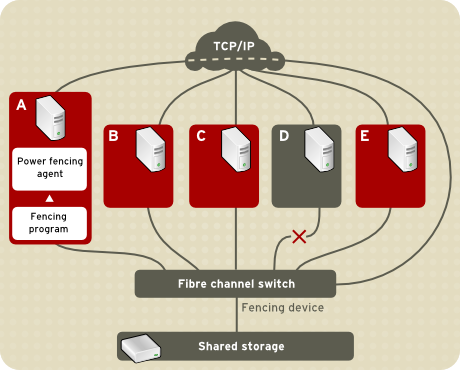 TCP/IP

A

Power fencing agent

Fencing program

B

C

D

E

Fibre channel switch

Fencing device

Shared storage